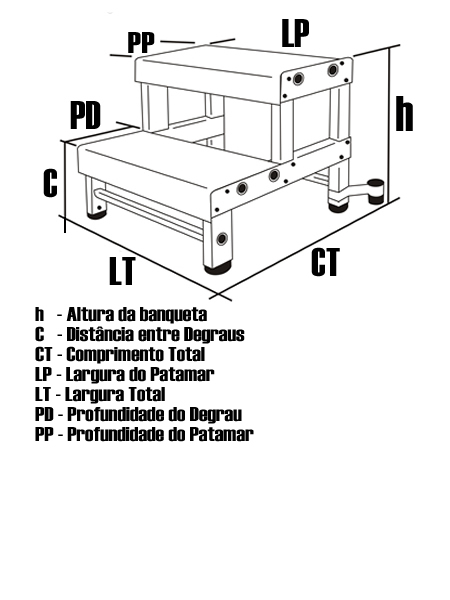 PP
LP
PD
h
C
LT
CT

h - Altura da banqueta
C - Distância entre Degraus
CT - Comprimento Total
LP - Largura do Patamar
LT - Largura Total
PD - Profundidade do Degrau
PP - Profundidade do Patamar