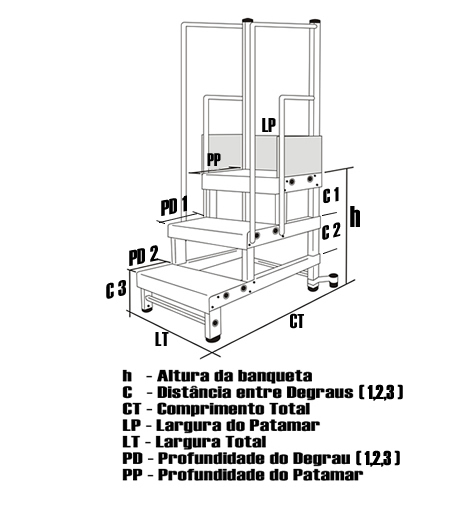 LP

PP

PD 1

C 1

h

C 2

PD 2

C 3

CT

LT

h - Altura da banqueta
C - Distância entre Degraus ( 1,2,3 )
CT - Comprimento Total
LP - Largura do Patamar
LT - Largura Total
PD - Profundidade do Degrau ( 1,2,3 )
PP - Profundidade do Patamar