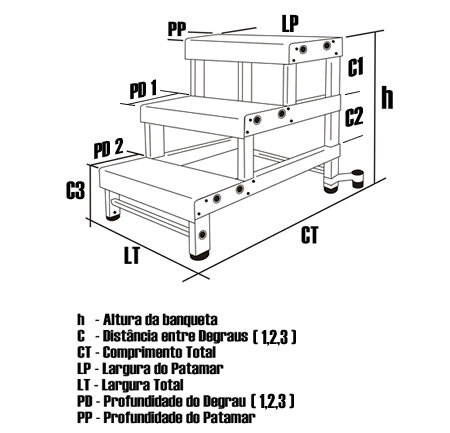 PP LP

C1

h

PD 1

C2

PD 2

C3

CT

LT

h - Altura da banqueta
C - Distância entre Degraus ( 1,2,3 )
CT - Comprimento Total
LP - Largura do Patamar
LT - Largura Total
PD - Profundidade do Degrau ( 1,2,3 )
PP - Profundidade do Patamar